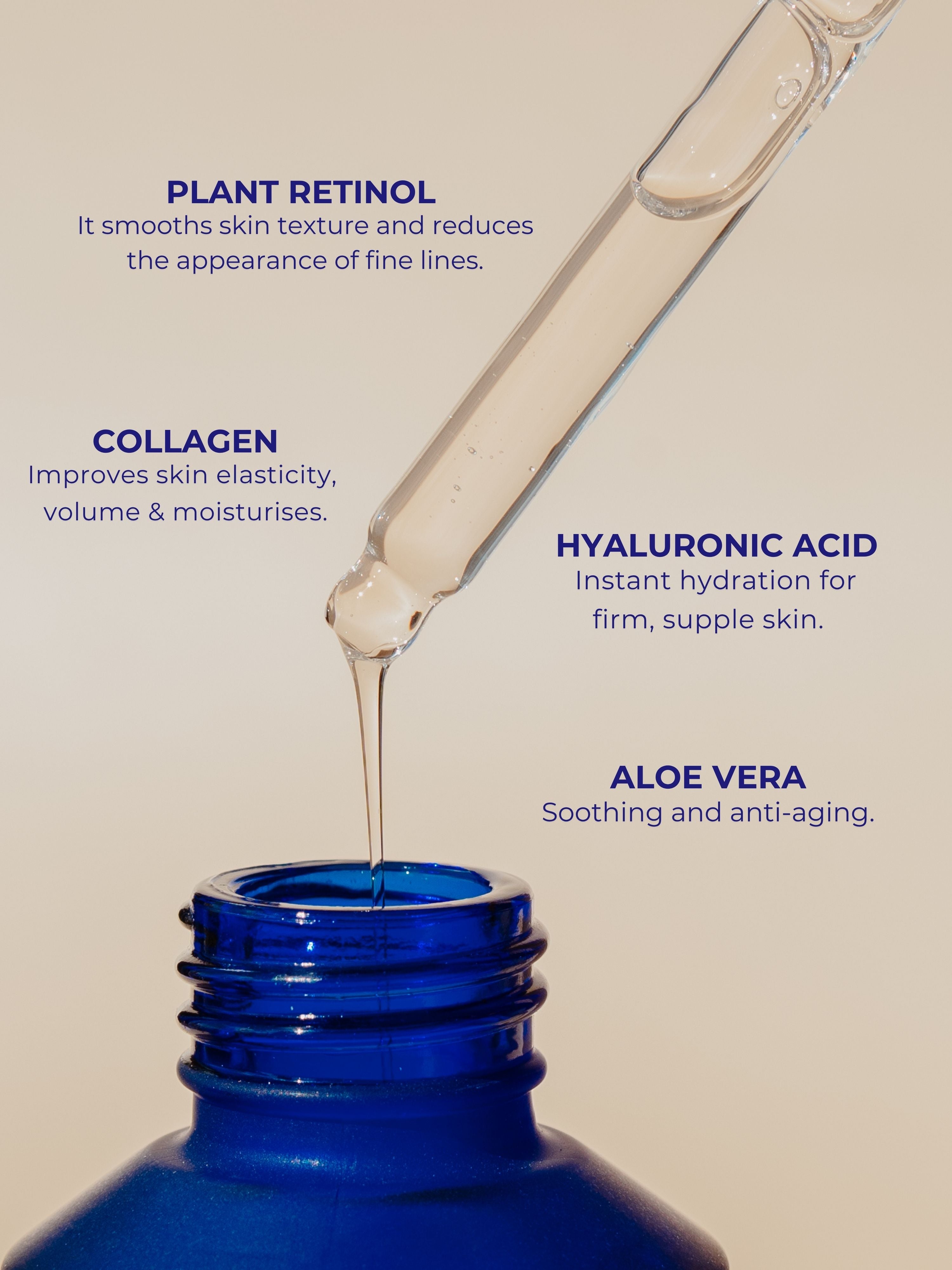 PLANT RETINOL
It smooths skin texture and reduces the appearance of fine lines.

COLLAGEN
Improves skin elasticity, volume & moisturises.

HYALURONIC ACID
Instant hydration for firm, supple skin.

ALOE VERA
Soothing and anti-aging.